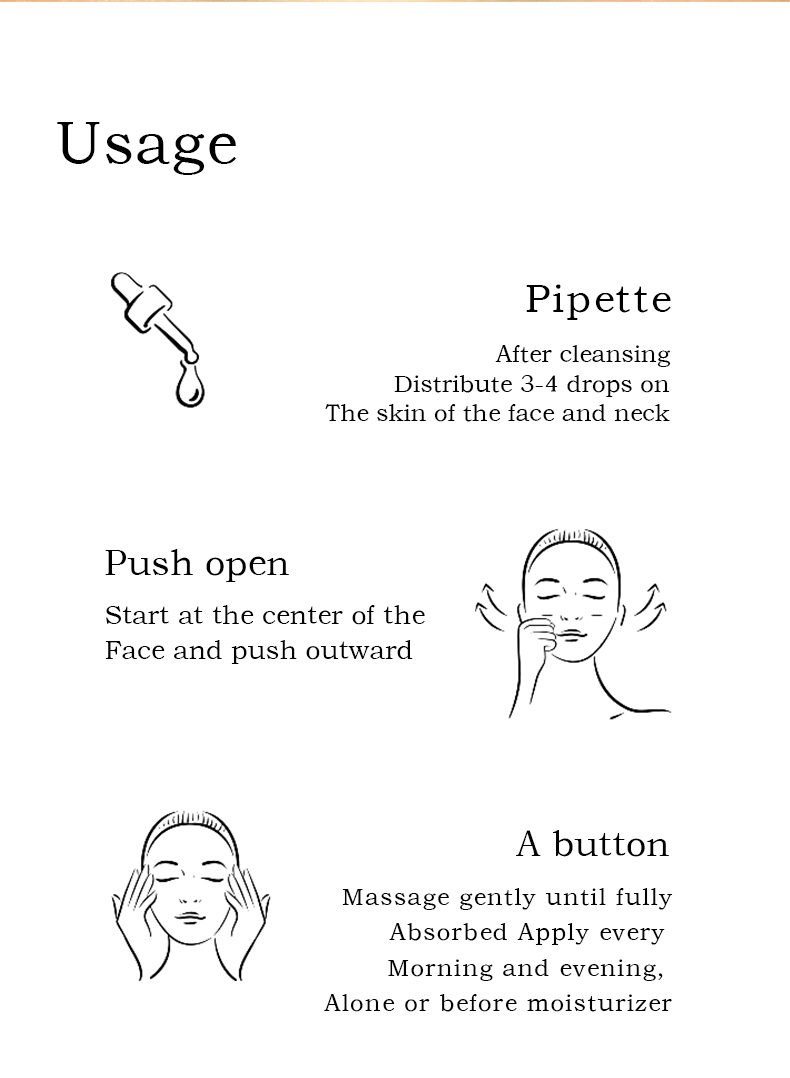 Usage

Pipette

After cleansing
Distribute 3-4 drops on
The skin of the face and neck

Push open

Start at the center of the
Face and push outward

A button

Massage gently until fully
Absorbed Apply every
Morning and evening,
Alone or before moisturizer