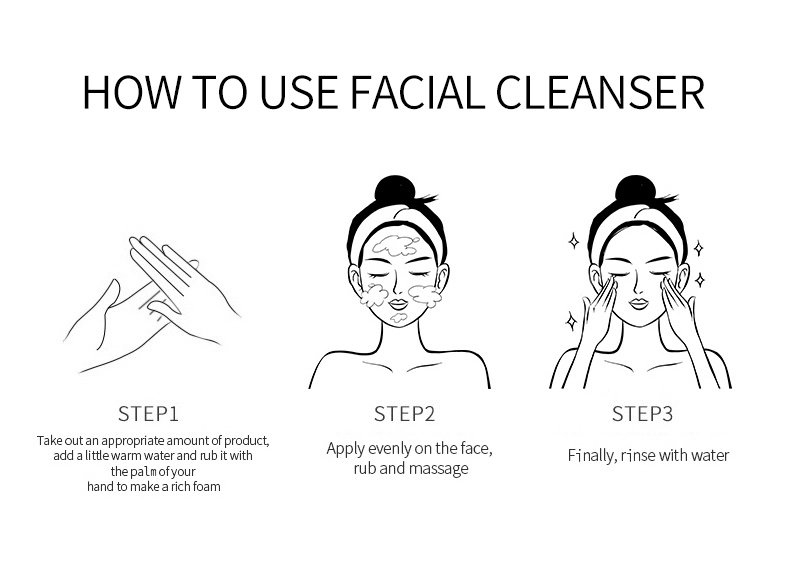 HOW TO USE FACIAL CLEANSER

STEP1

Take out an appropriate amount of product, add a little warm water and rub it with the palm of your hand to make a rich foam

STEP2

Apply evenly on the face, rub and massage

STEP3

Finally, rinse with water