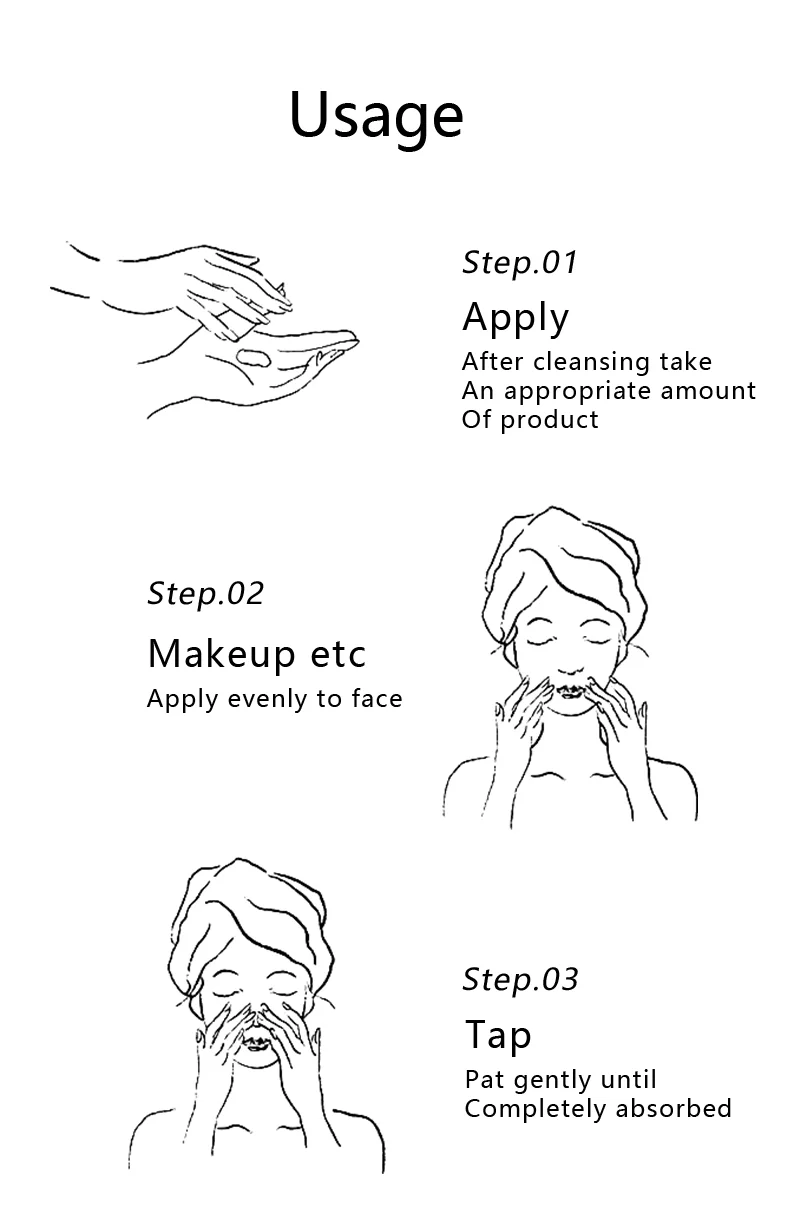 Usage

Step.01

Apply

After cleansing take
An appropriate amount
Of product

Step.02

Makeup etc

Apply evenly to face

Step.03

Tap

Pat gently until
Completely absorbed