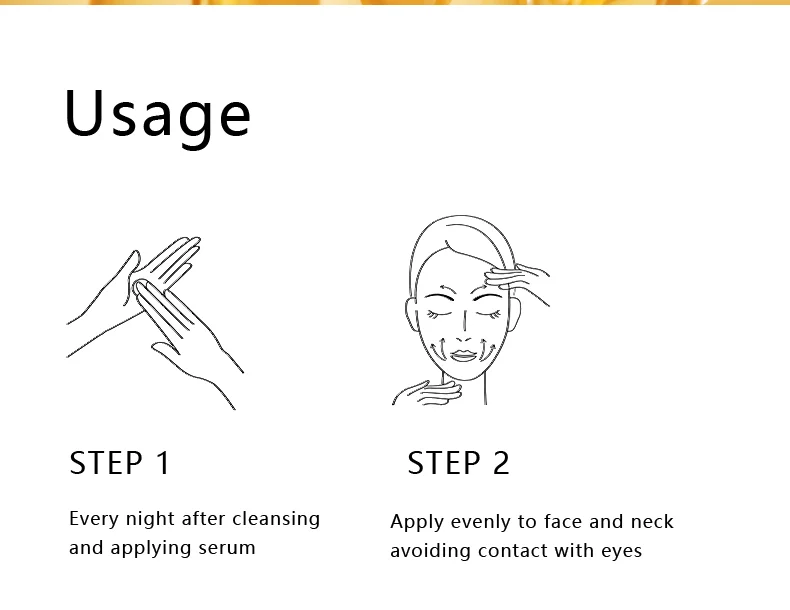 Usage

STEP 1

Every night after cleansing and applying serum

STEP 2

Apply evenly to face and neck avoiding contact with eyes