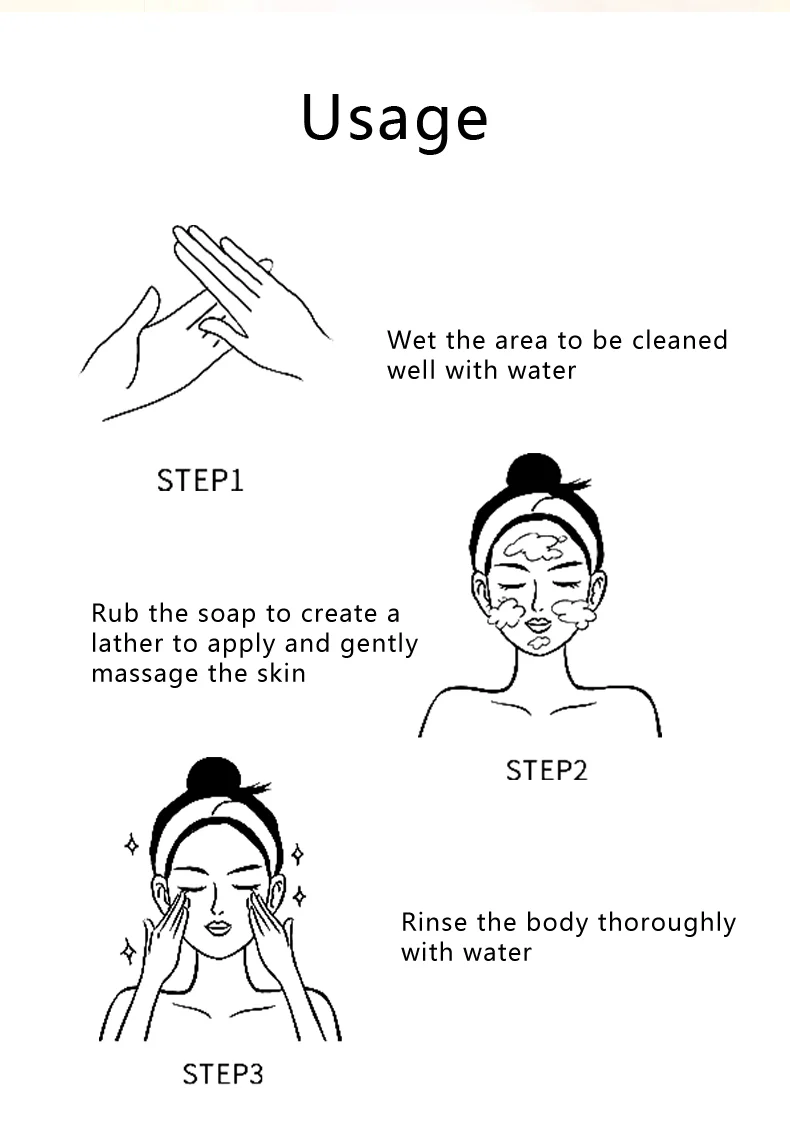 Usage

Wet the area to be cleaned well with water

STEP1

Rub the soap to create a lather to apply and gently massage the skin

STEP2

Rinse the body thoroughly with water

STEP3