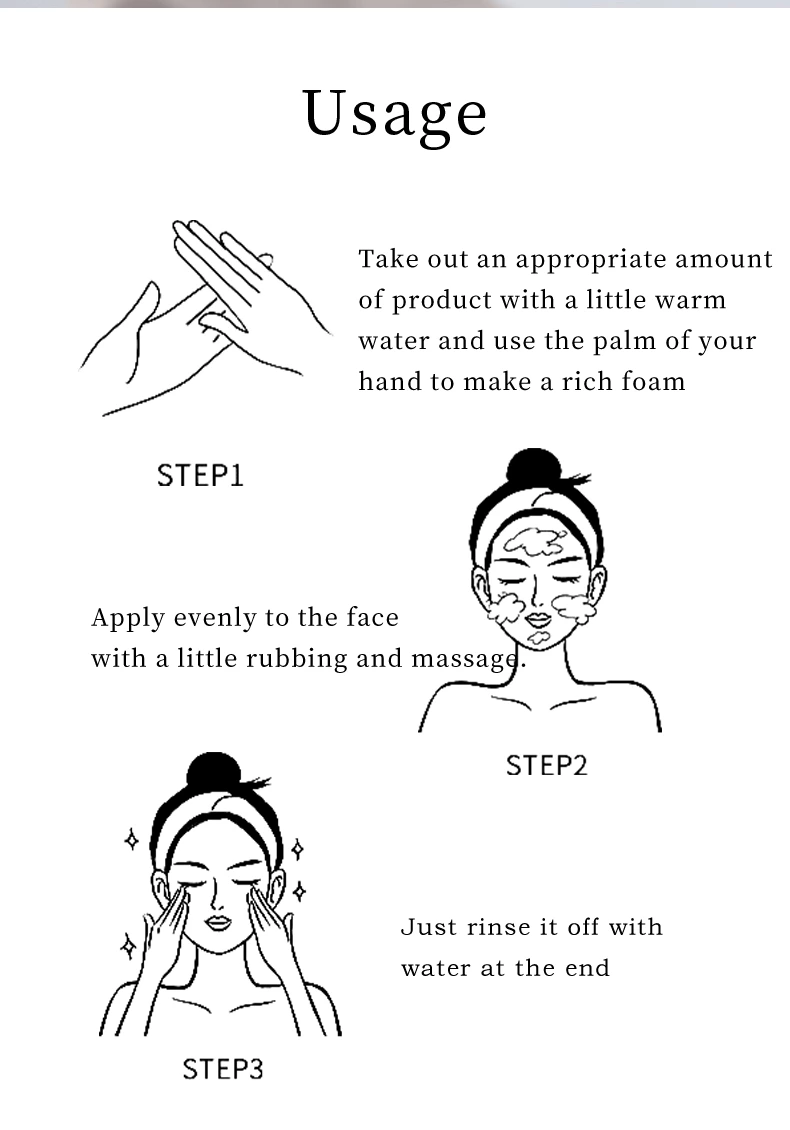 Usage

Take out an appropriate amount of product with a little warm water and use the palm of your hand to make a rich foam

STEP1

Apply evenly to the face with a little rubbing and massage.

STEP2

Just rinse it off with water at the end

STEP3