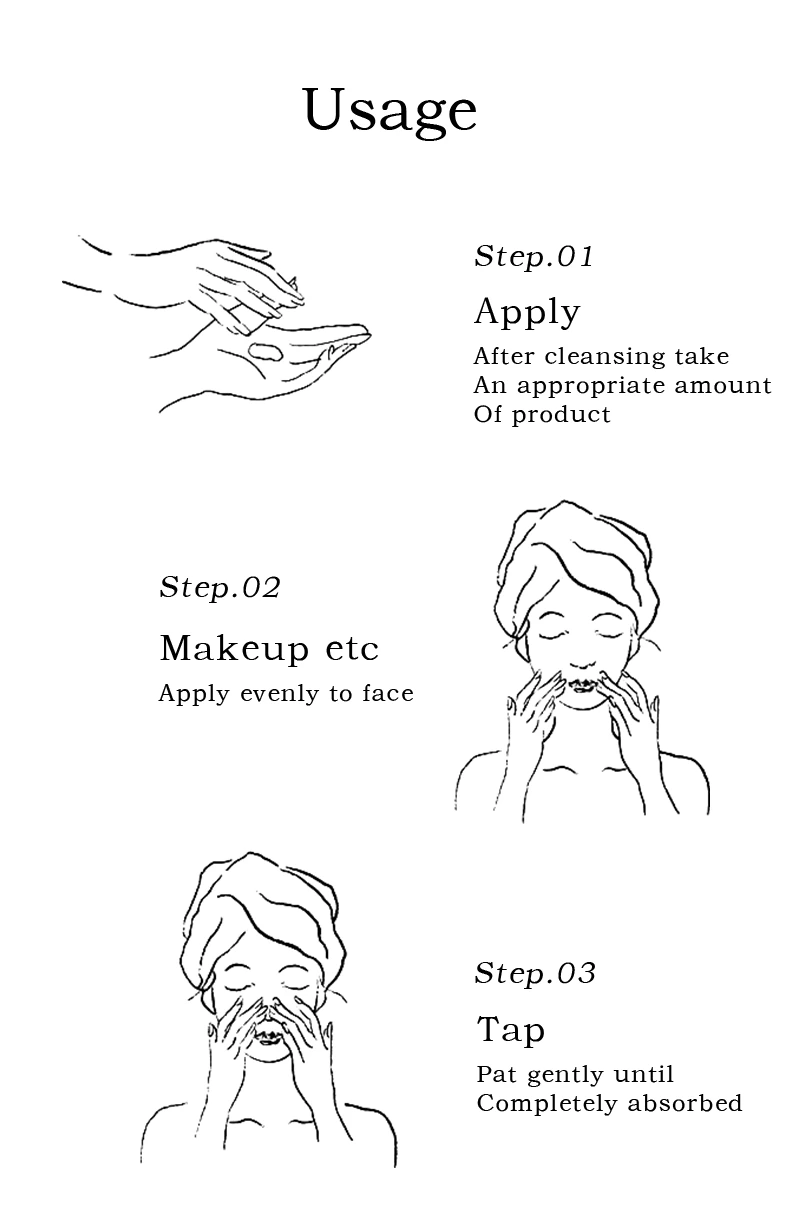 Usage

Step.01

Apply

After cleansing take
An appropriate amount
Of product

Step.02

Makeup etc

Apply evenly to face

Step.03

Tap

Pat gently until
Completely absorbed