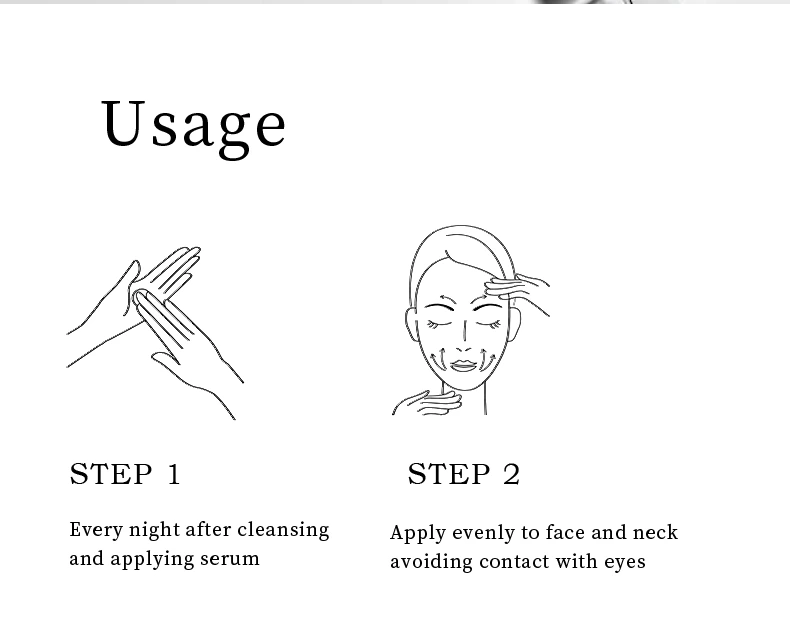 Usage

STEP 1

Every night after cleansing and applying serum

STEP 2

Apply evenly to face and neck avoiding contact with eyes