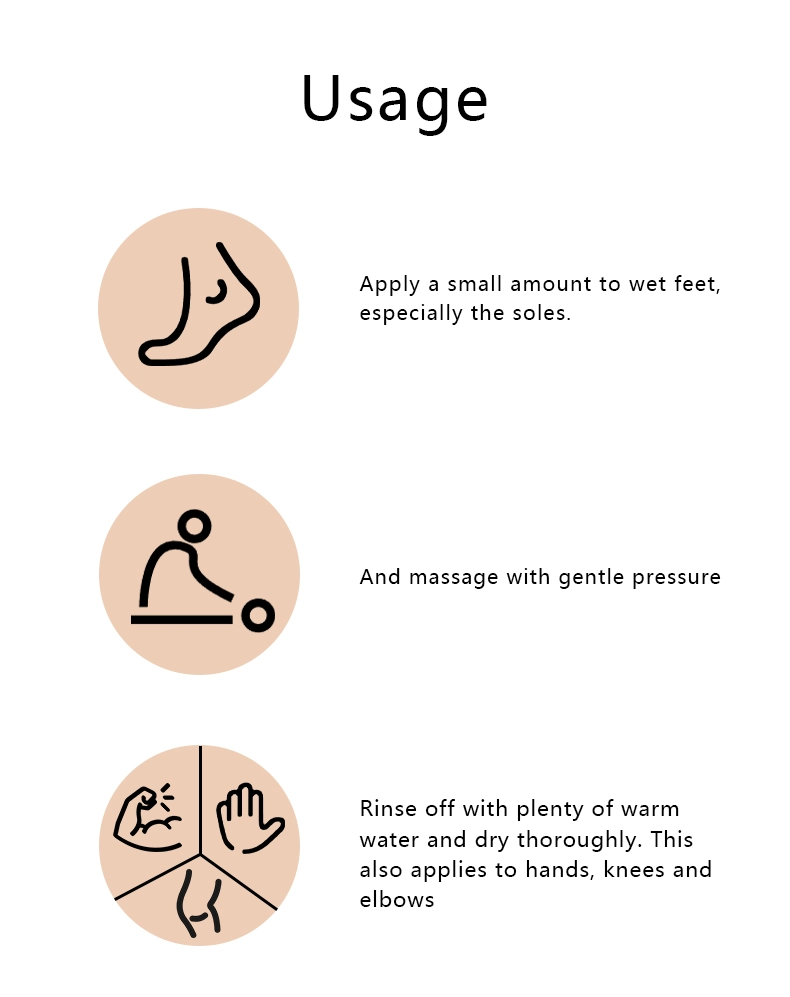 Usage

Apply a small amount to wet feet, especially the soles.

And massage with gentle pressure

Rinse off with plenty of warm water and dry thoroughly. This also applies to hands, knees and elbows