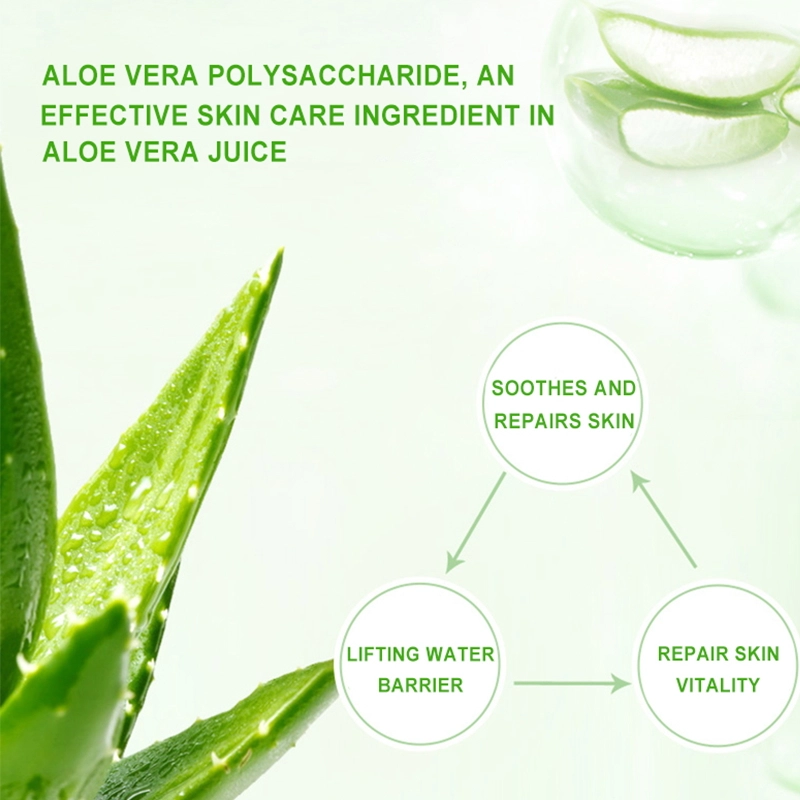 ALOE VERA POLYSACCHARIDE, AN EFFECTIVE SKIN CARE INGREDIENT IN ALOE VERA JUICE

SOOTHES AND REPAIRS SKIN

LIFTING WATER BARRIER

REPAIR SKIN VITALITY