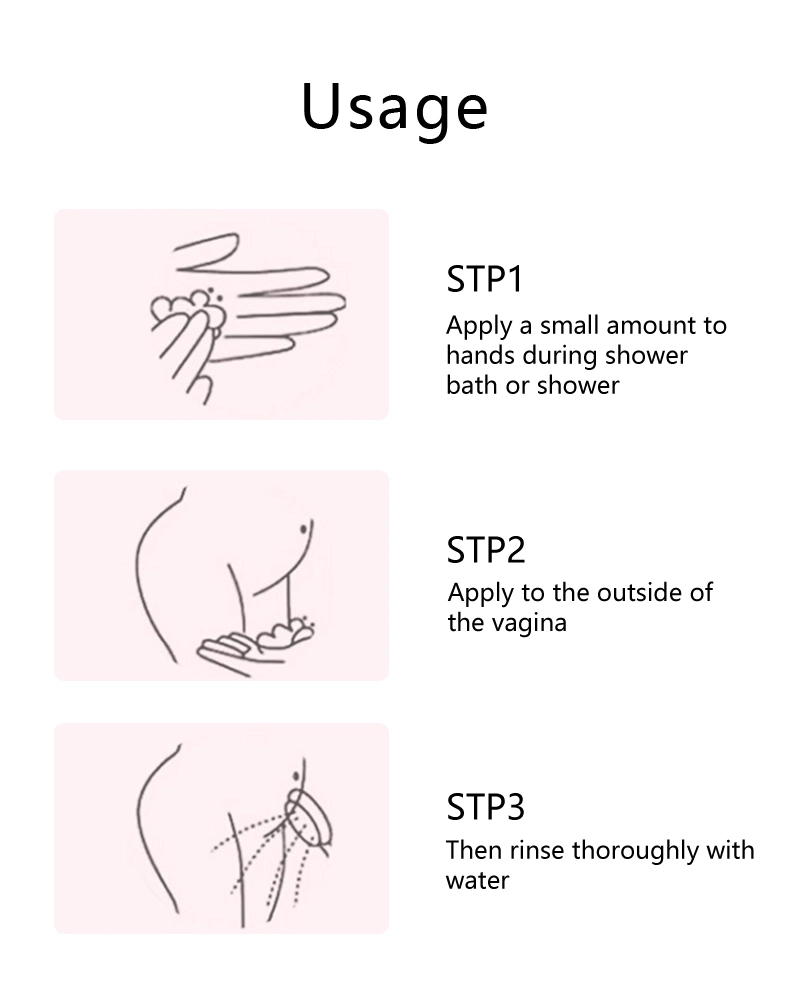 Usage

STP1
Apply a small amount to hands during shower bath or shower

STP2
Apply to the outside of the vagina

STP3
Then rinse thoroughly with water