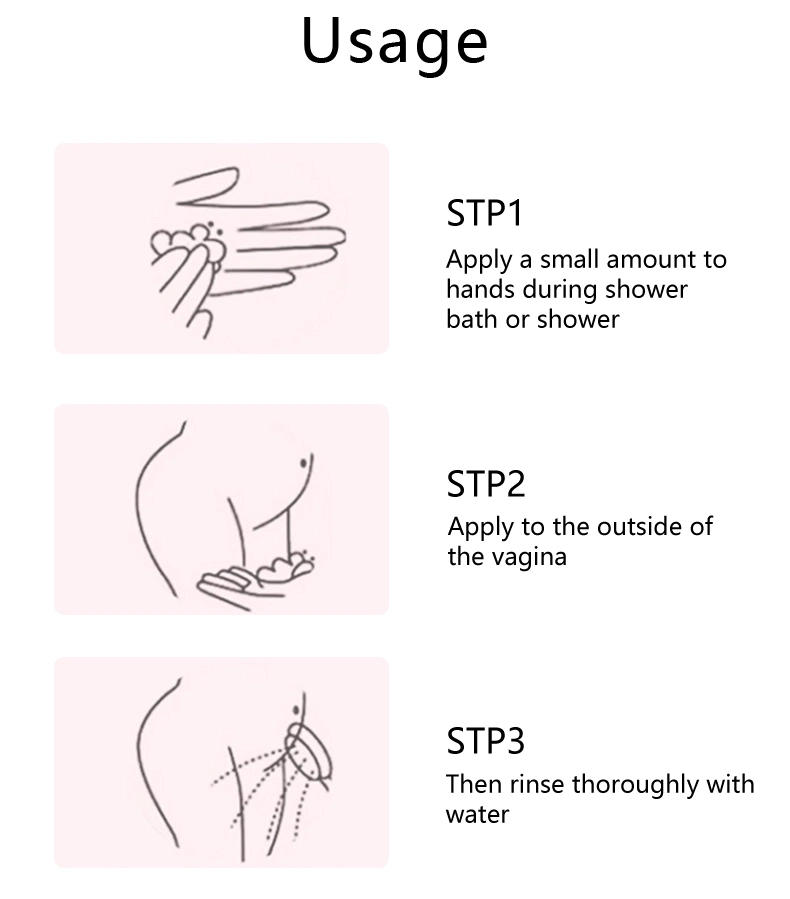 Usage

STP1
Apply a small amount to hands during shower bath or shower

STP2
Apply to the outside of the vagina

STP3
Then rinse thoroughly with water