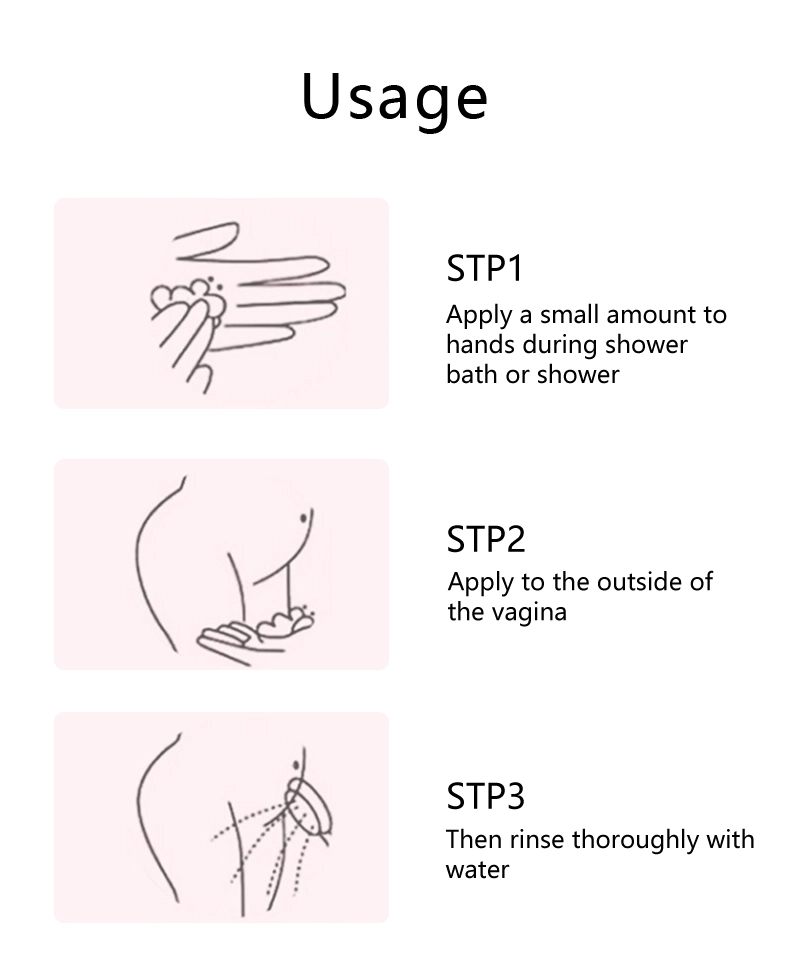 Usage

STP1
Apply a small amount to hands during shower bath or shower

STP2
Apply to the outside of the vagina

STP3
Then rinse thoroughly with water