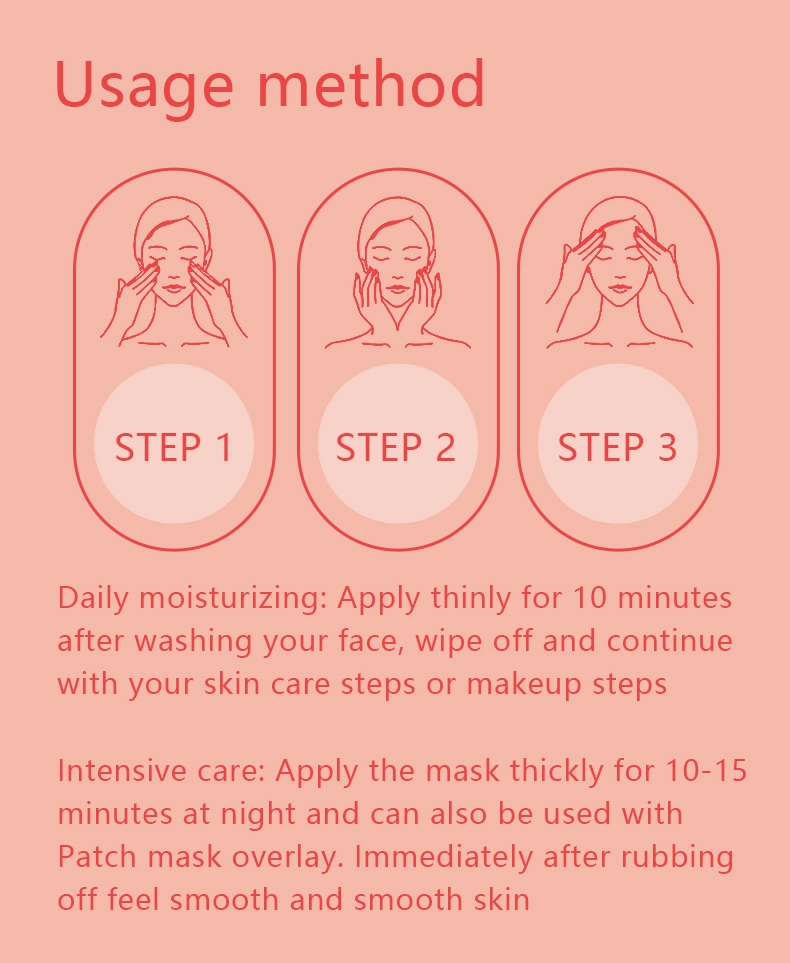 Usage method

STEP 1

STEP 2

STEP 3

Daily moisturizing: Apply thinly for 10 minutes after washing your face, wipe off and continue with your skin care steps or makeup steps

Intensive care: Apply the mask thickly for 10-15 minutes at night and can also be used with Patch mask overlay. Immediately after rubbing off feel smooth and smooth skin