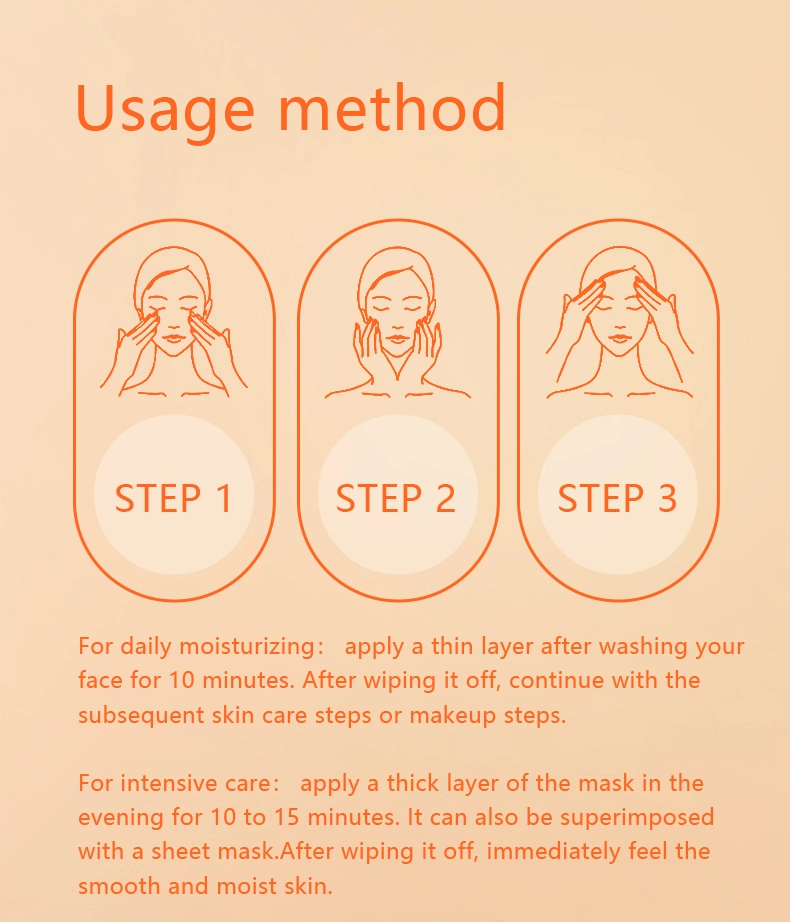 Usage method

STEP 1

STEP 2

STEP 3

For daily moisturizing： apply a thin layer after washing your face for 10 minutes. After wiping it off, continue with the subsequent skin care steps or makeup steps.

For intensive care： apply a thick layer of the mask in the evening for 10 to 15 minutes. It can also be superimposed with a sheet mask.After wiping it off, immediately feel the smooth and moist skin.