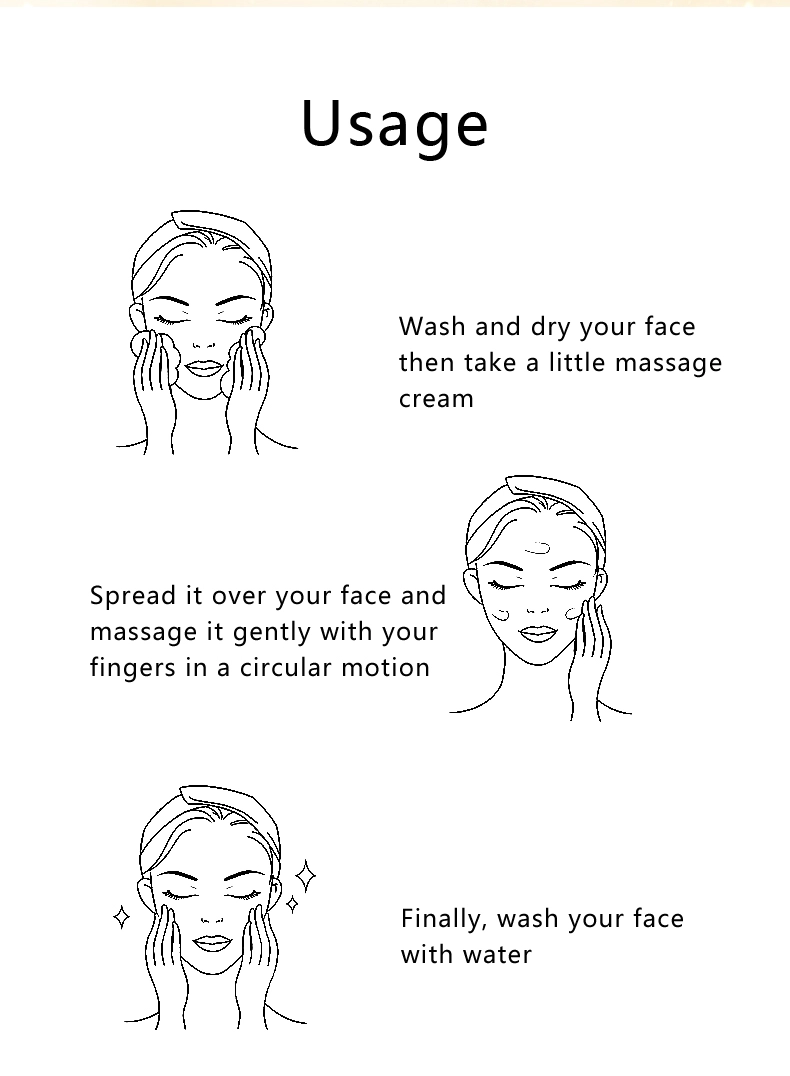 Usage

Wash and dry your face then take a little massage cream

Spread it over your face and massage it gently with your fingers in a circular motion

Finally, wash your face with water