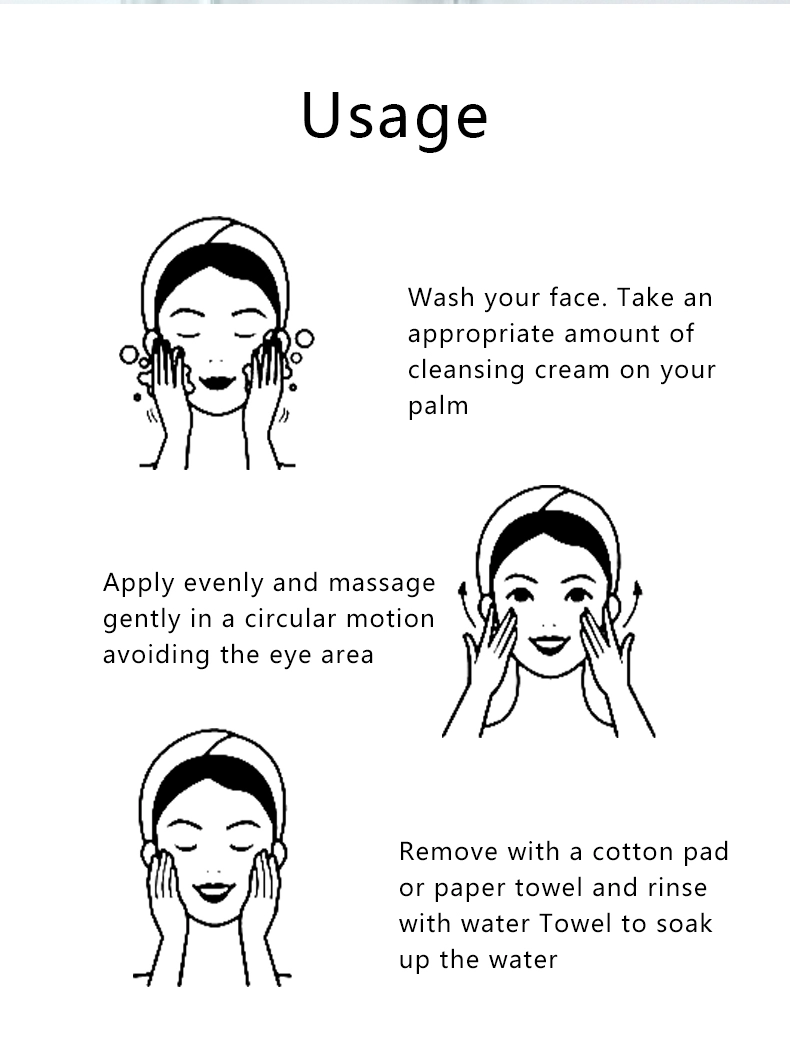 Usage

Wash your face. Take an appropriate amount of cleansing cream on your palm

Apply evenly and massage gently in a circular motion avoiding the eye area

Remove with a cotton pad or paper towel and rinse with water Towel to soak up the water