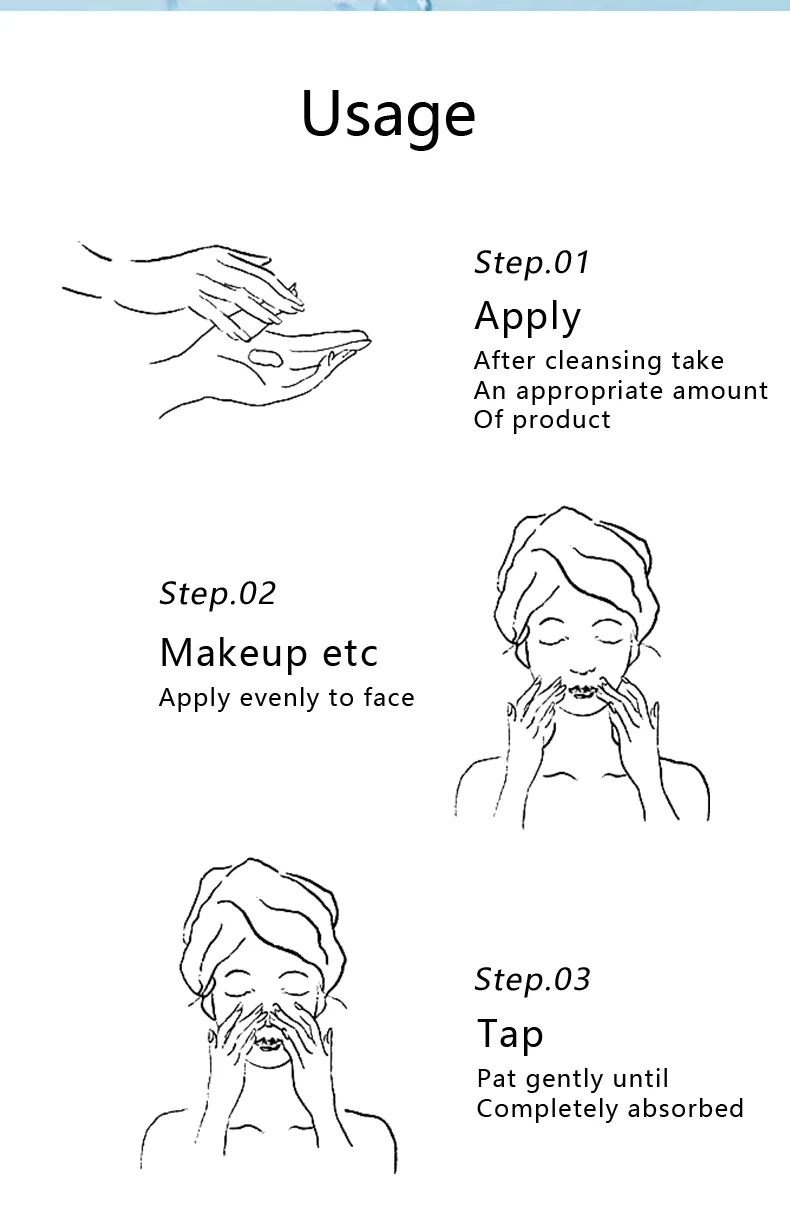 Usage

Step.01
Apply
After cleansing take
An appropriate amount
Of product

Step.02
Makeup etc
Apply evenly to face

Step.03
Tap
Pat gently until
Completely absorbed