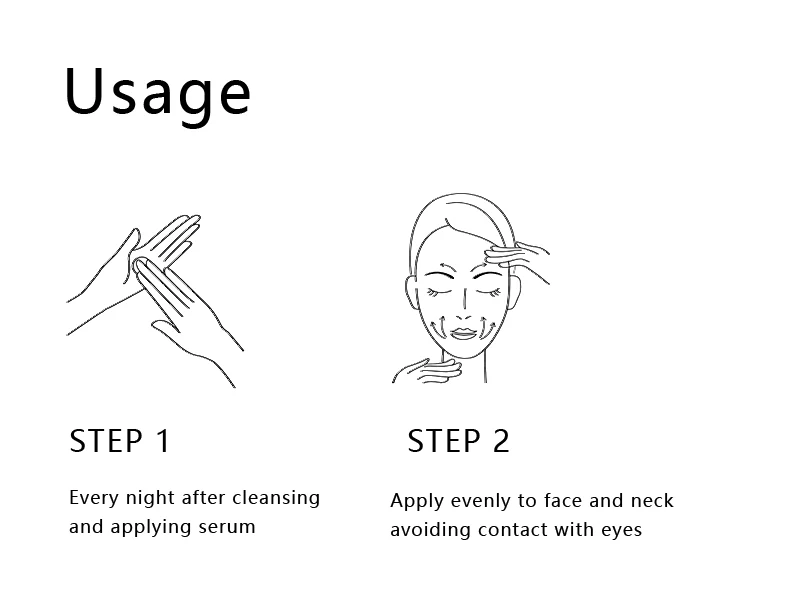 Usage

STEP 1

Every night after cleansing and applying serum

STEP 2

Apply evenly to face and neck avoiding contact with eyes