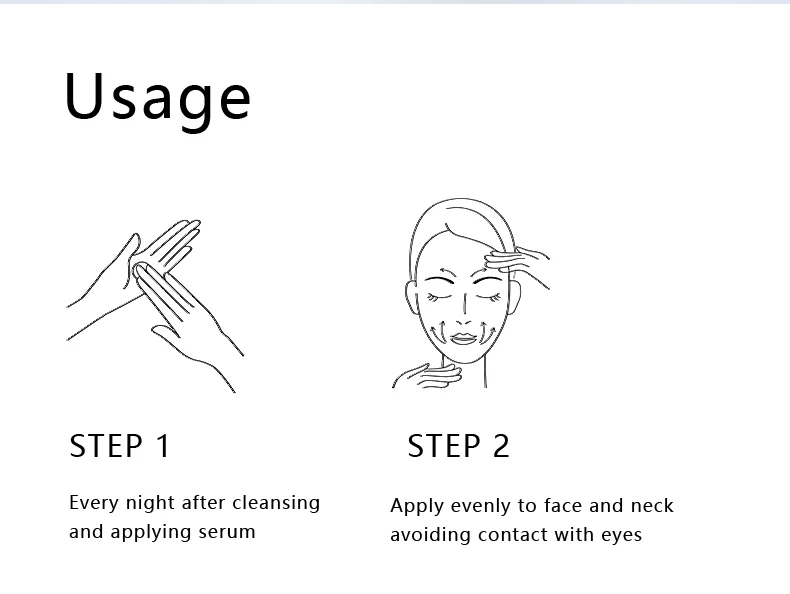 Usage

STEP 1

Every night after cleansing and applying serum

STEP 2

Apply evenly to face and neck avoiding contact with eyes