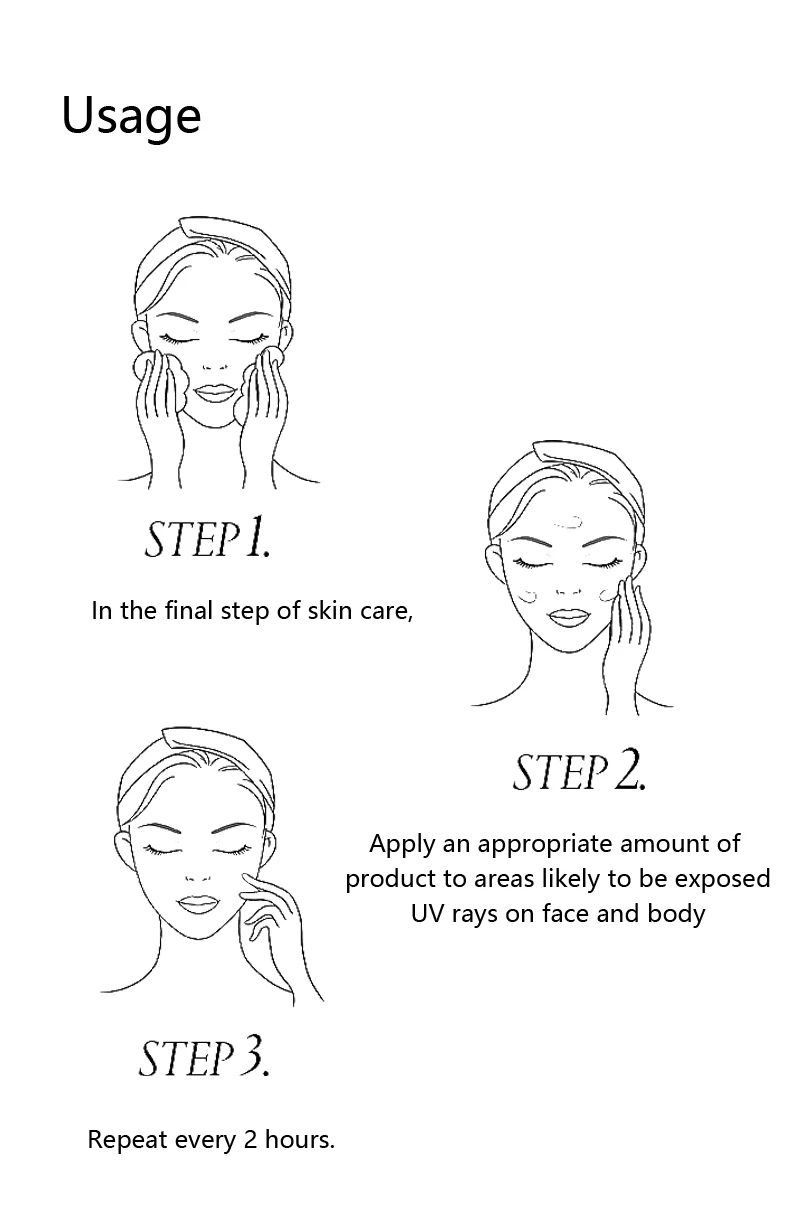 Usage

STEP 1.

In the final step of skin care,

STEP 2.

Apply an appropriate amount of product to areas likely to be exposed UV rays on face and body

STEP 3.

Repeat every 2 hours.