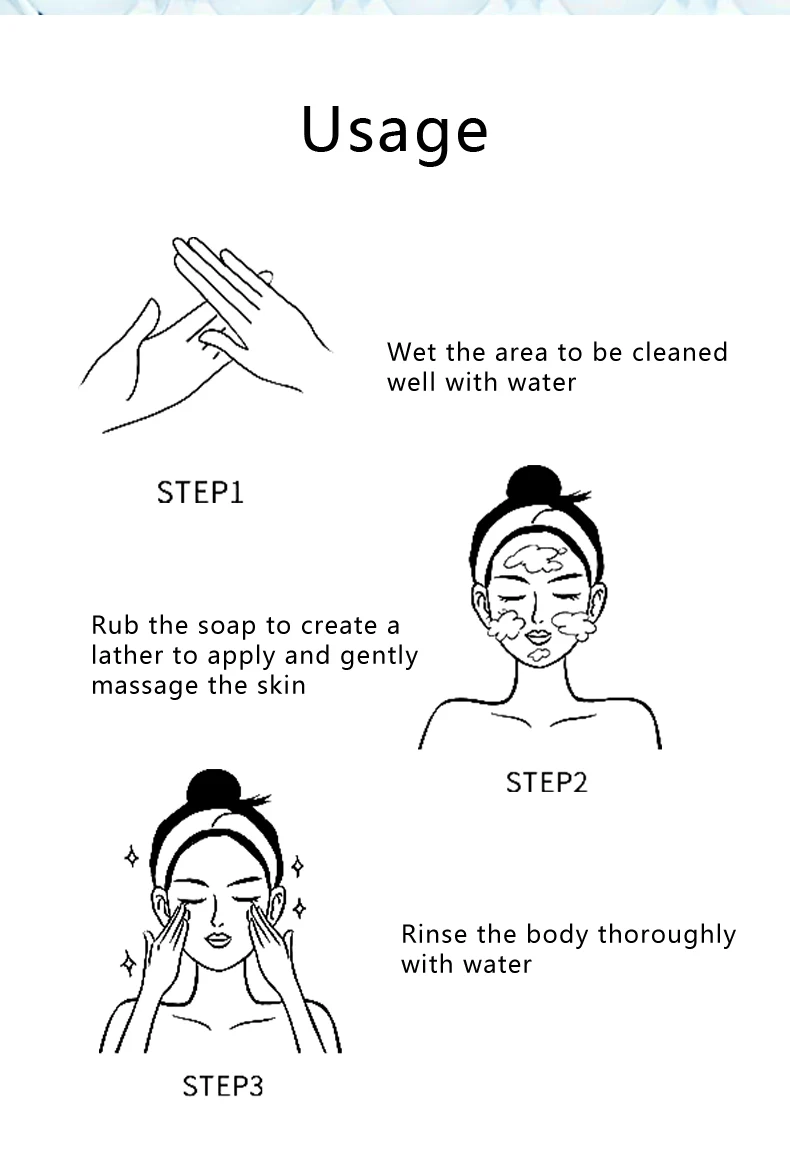 Usage

Wet the area to be cleaned well with water

STEP1

Rub the soap to create a lather to apply and gently massage the skin

STEP2

Rinse the body thoroughly with water

STEP3