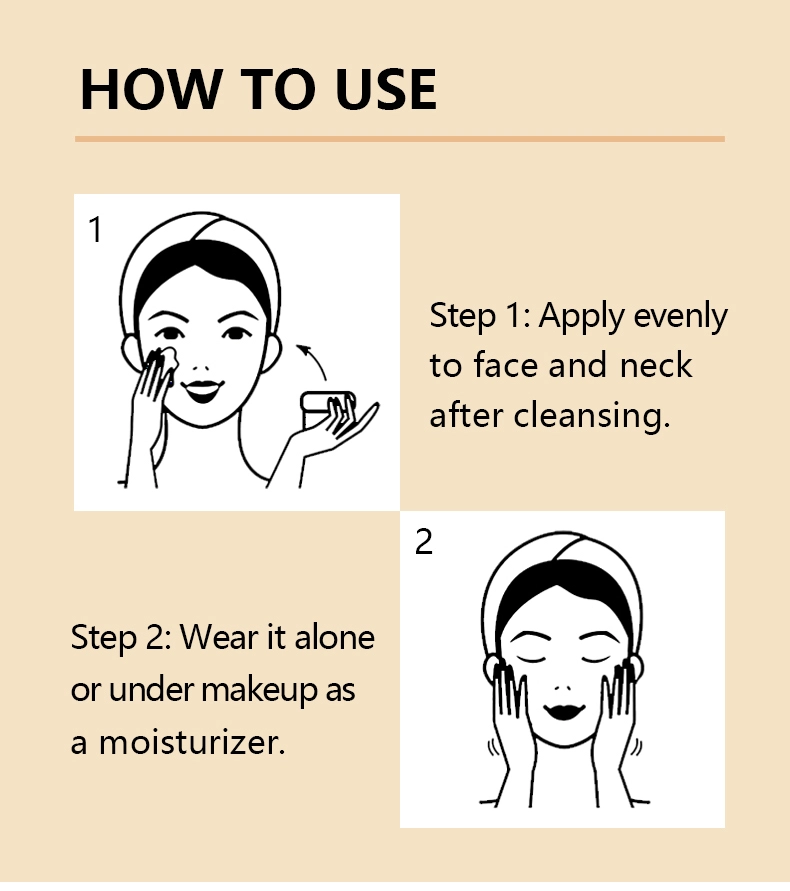 HOW TO USE

1

Step 1: Apply evenly to face and neck after cleansing.

2

Step 2: Wear it alone or under makeup as a moisturizer.