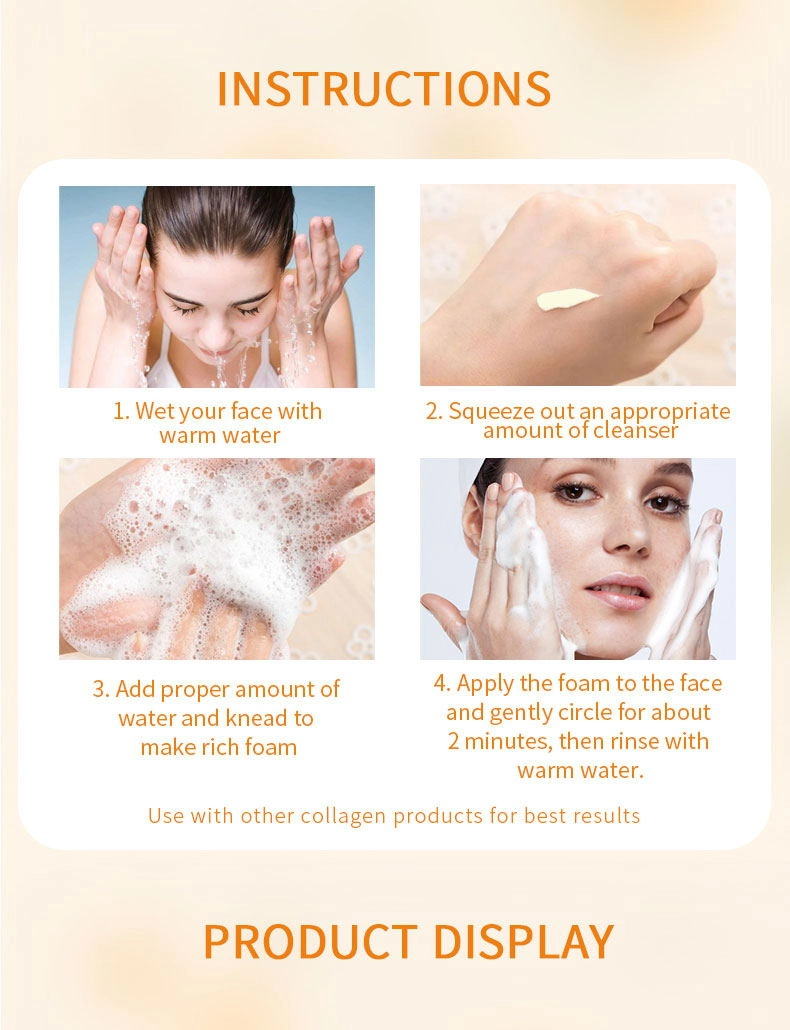 INSTRUCTIONS

1. Wet your face with warm water

2. Squeeze out an appropriate amount of cleanser

3. Add proper amount of water and knead to make rich foam

4. Apply the foam to the face and gently circle for about 2 minutes, then rinse with warm water.

Use with other collagen products for best results

PRODUCT DISPLAY