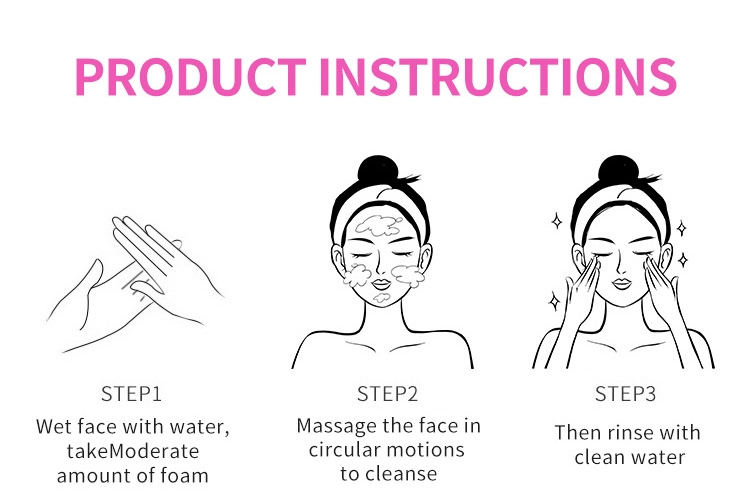 PRODUCT INSTRUCTIONS

STEP1
Wet face with water, takeModerate amount of foam

STEP2
Massage the face in circular motions to cleanse

STEP3
Then rinse with clean water