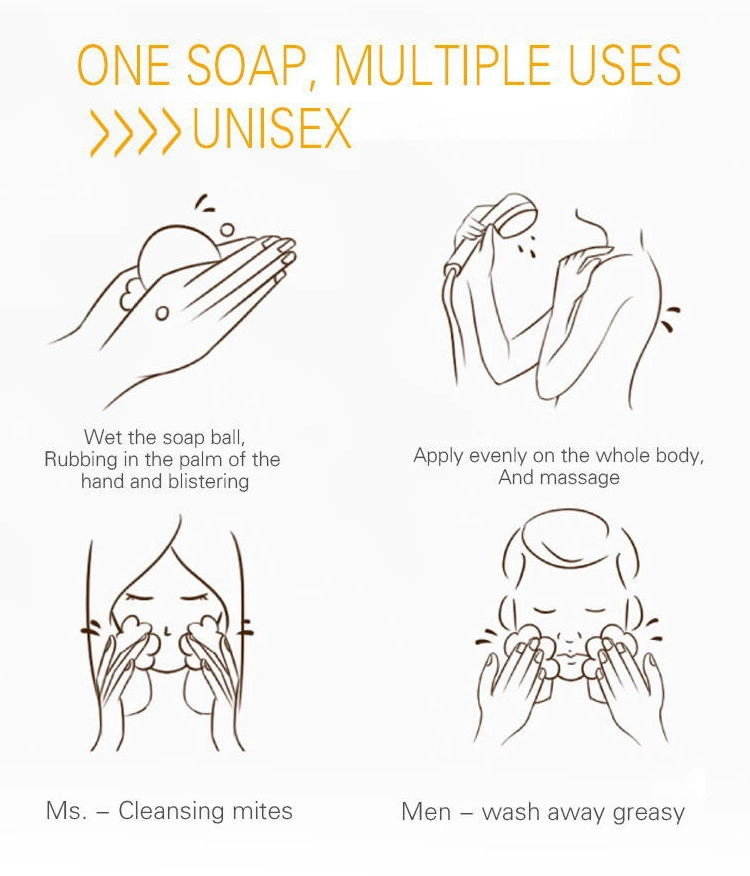 ONE SOAP, MULTIPLE USES
>>>> UNISEX

Wet the soap ball, Rubbing in the palm of the hand and blistering

Apply evenly on the whole body, And massage

Ms. – Cleansing mites

Men – wash away greasy