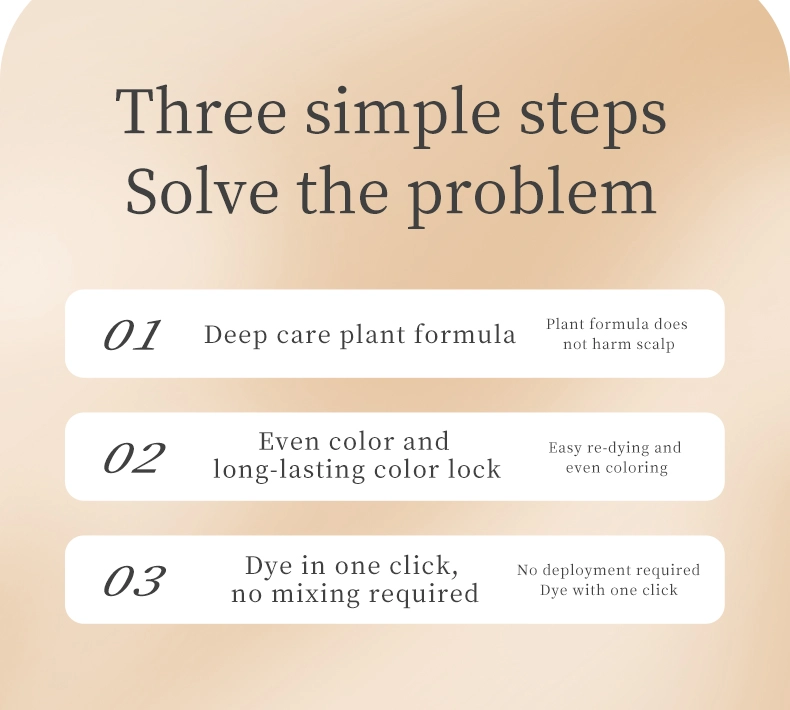 Three simple steps
Solve the problem

01 Deep care plant formula Plant formula does not harm scalp

02 Even color and long-lasting color lock Easy re-dying and even coloring

03 Dye in one click, no mixing required No deployment required Dye with one click