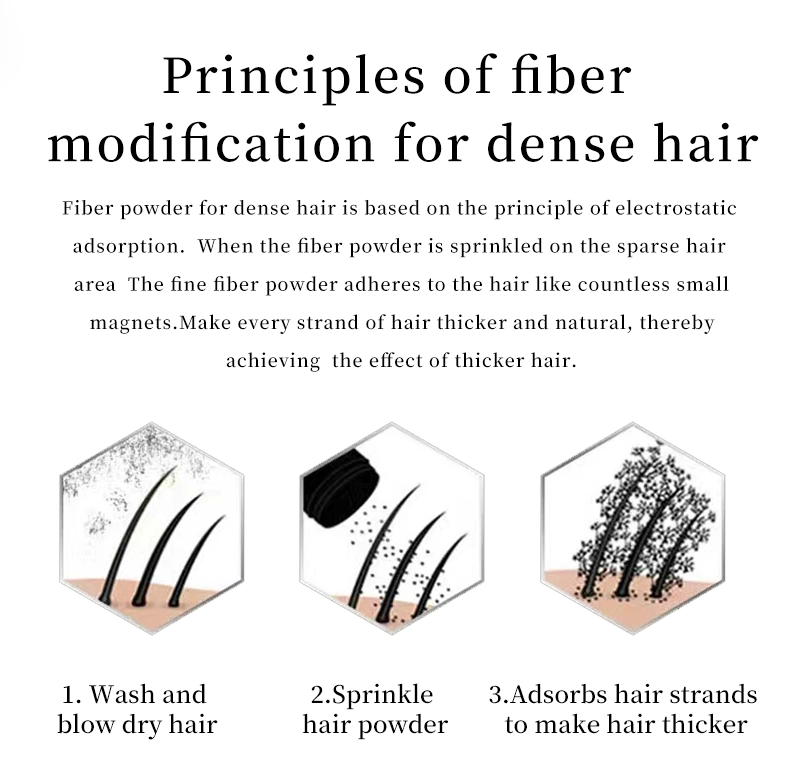 Principles of fiber modification for dense hair

Fiber powder for dense hair is based on the principle of electrostatic adsorption. When the fiber powder is sprinkled on the sparse hair area The fine fiber powder adheres to the hair like countless small magnets.Make every strand of hair thicker and natural, thereby achieving the effect of thicker hair.

1. Wash and blow dry hair

2.Sprinkle hair powder

3.Adsorbs hair strands to make hair thicker