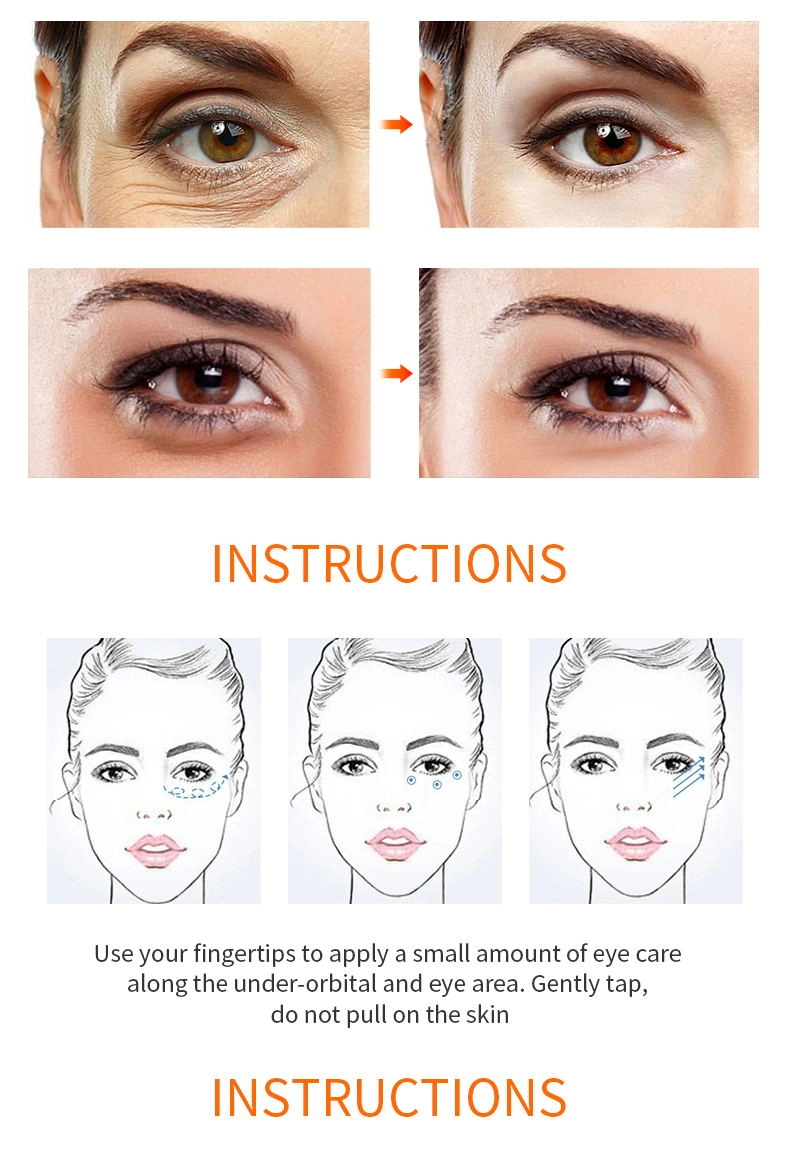 INSTRUCTIONS

Use your fingertips to apply a small amount of eye care along the under-orbital and eye area. Gently tap, do not pull on the skin

INSTRUCTIONS