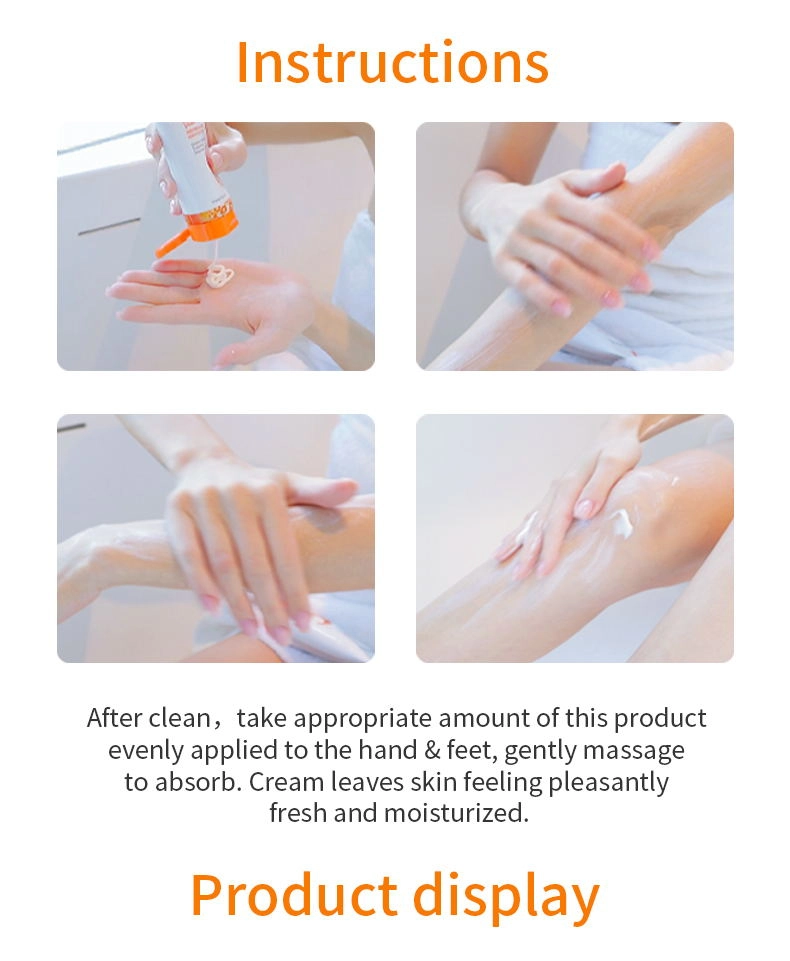 Instructions

After clean，take appropriate amount of this product evenly applied to the hand & feet, gently massage to absorb. Cream leaves skin feeling pleasantly fresh and moisturized.

Product display