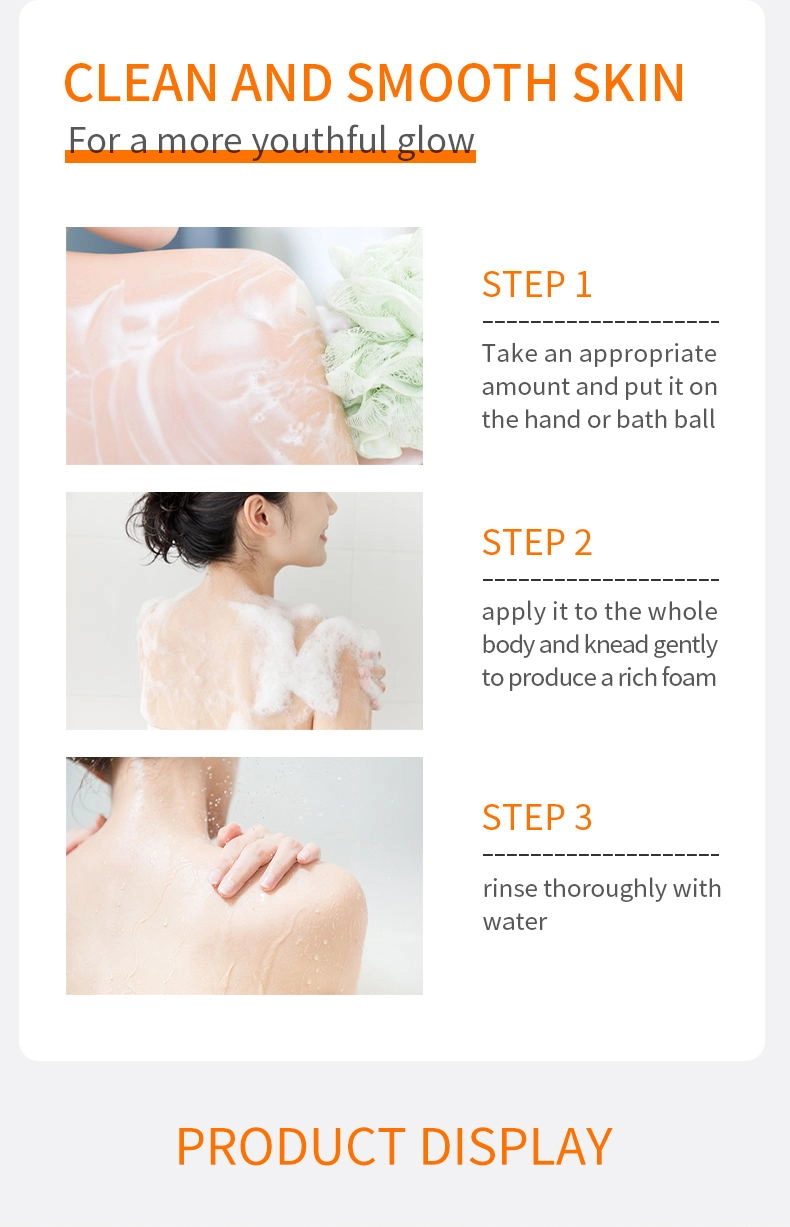 CLEAN AND SMOOTH SKIN
For a more youthful glow

STEP 1

Take an appropriate amount and put it on the hand or bath ball

STEP 2

apply it to the whole body and knead gently to produce a rich foam

STEP 3

rinse thoroughly with water

PRODUCT DISPLAY