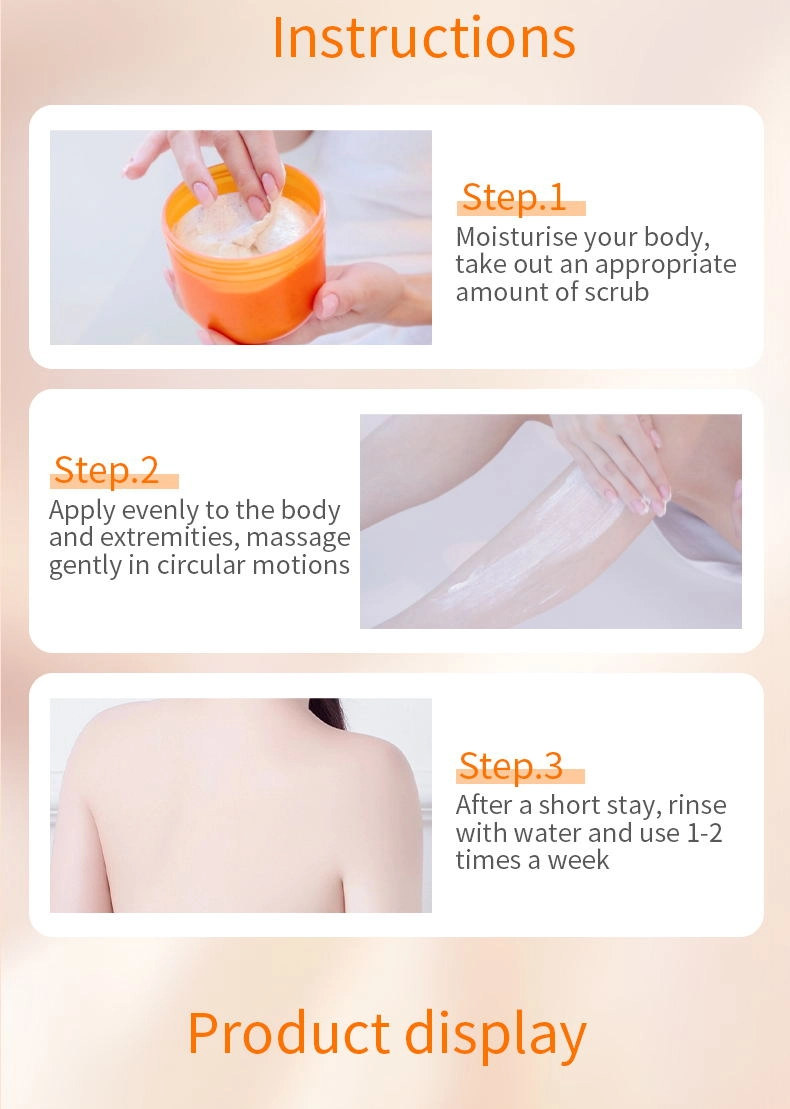 Instructions

Step.1
Moisturise your body, take out an appropriate amount of scrub

Step.2
Apply evenly to the body and extremities, massage gently in circular motions

Step.3
After a short stay, rinse with water and use 1-2 times a week

Product display